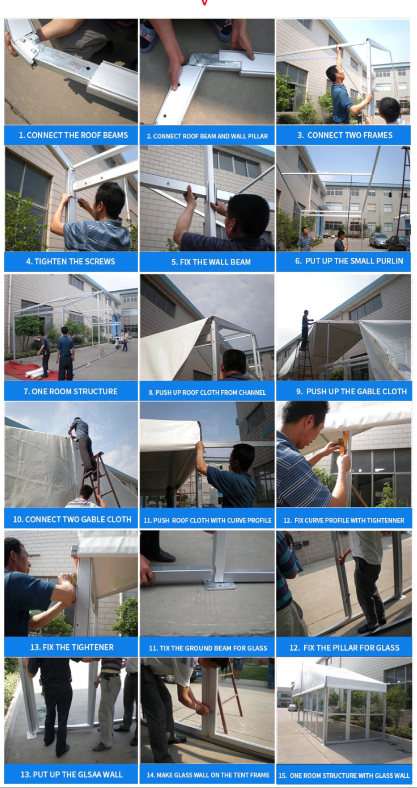 1. CONNECT THE ROOF BEAMS

2. CONNECT ROOF BEAM AND WALL PILLAR

3. CONNECT TWO FRAMES

4. TIGHTEN THE SCREWS

5. FIX THE WALL BEAM

6. PUT UP THE SMALL PURLIN

7. ONE ROOM STRUCTURE

8. PUSH UP ROOF CLOTH FROM CHANNEL

9. PUSH UP THE GABLE CLOTH

10. CONNECT TWO GABLE CLOTH

11. PUSH ROOF CLOTH WITH CURVE PROFILE

12. FIX CURVE PROFILE WITH TIGHTENNER

13. FIX THE TIGHTENER

11. TIX THE GROUND BEAM FOR GLASS

12. FIX THE PILLAR FOR GLASS

13. PUT UP THE GLSAA WALL

14. MAKE GLASS WALL ON THE TENT FRAME

15. ONE ROOM STRUCTURE WITH GLASS WALL