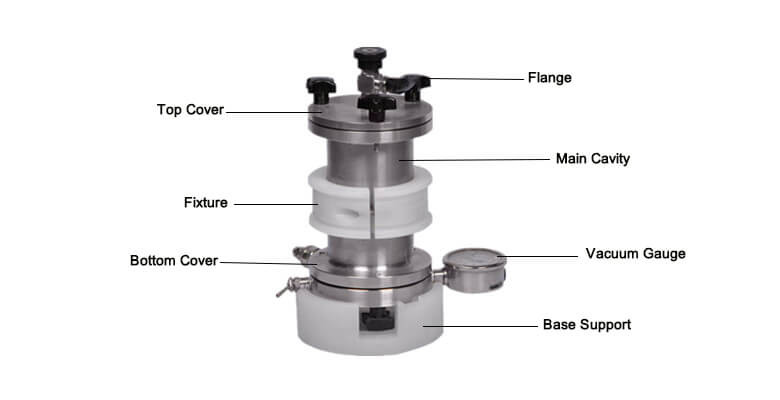 Flange

Top Cover

Main Cavity

Fixture

Bottom Cover

Vacuum Gauge

Base Support