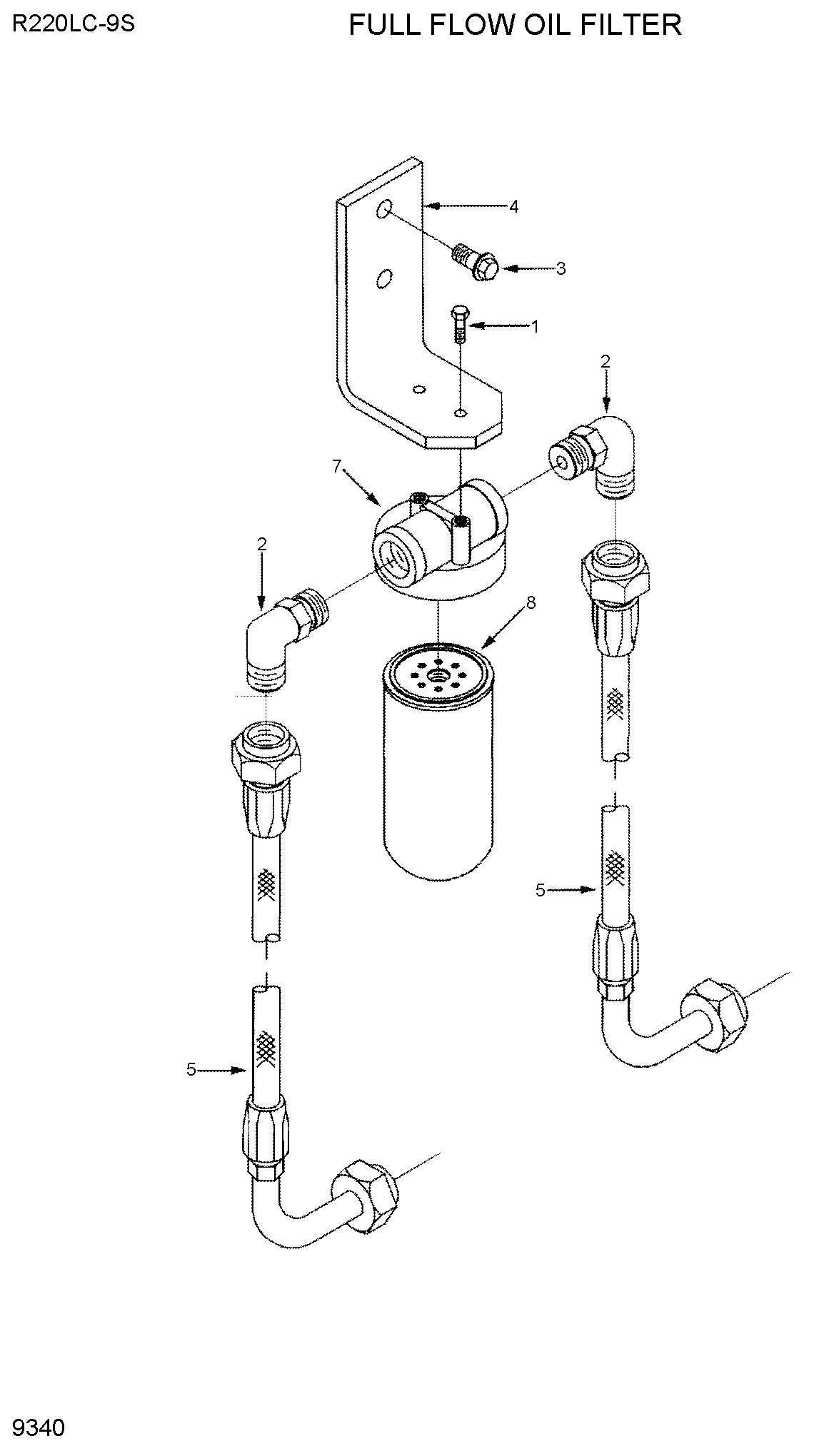 R220LC-9S

FULL FLOW OIL FILTER

4

3

1

2

7

2

8

5

5

9340