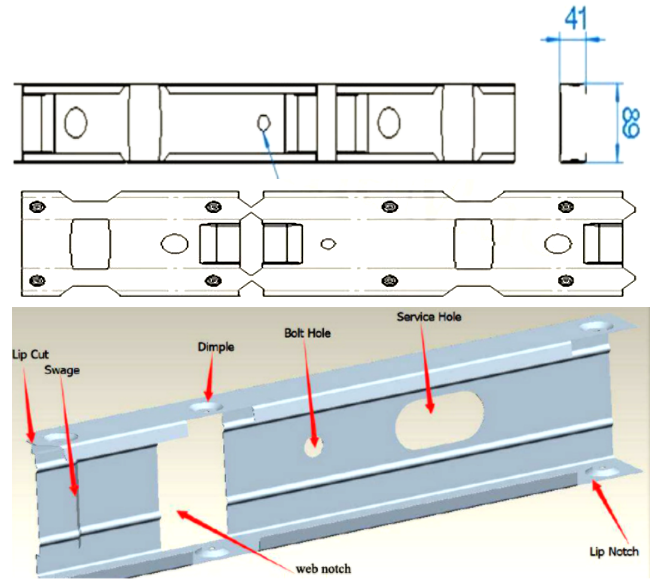 41

89

Lip Cut

Swage

Dimple

Bolt Hole

Service Hole

web notch

Lip Notch