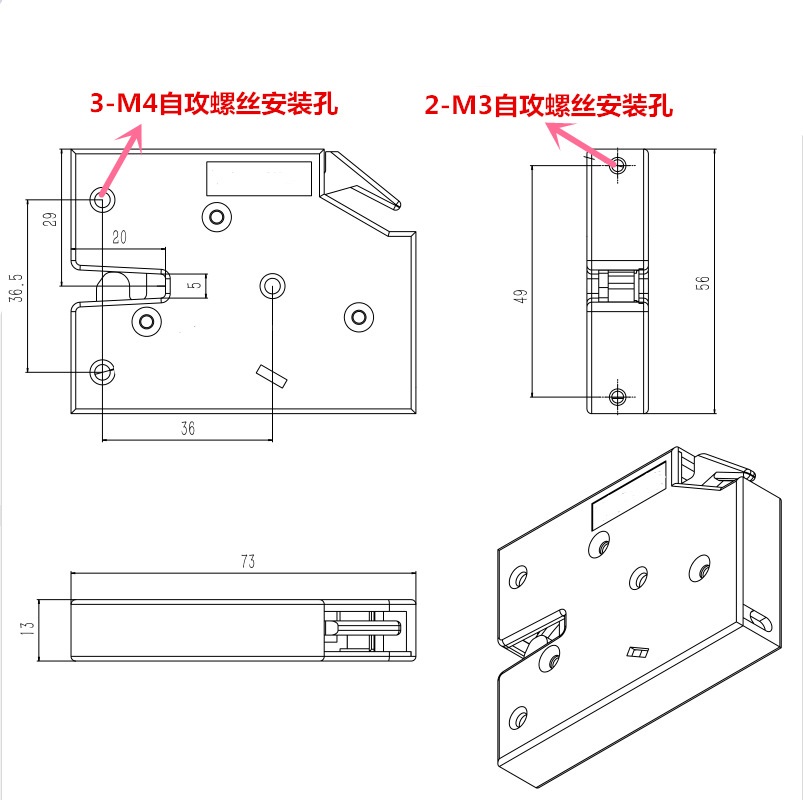 3-M4自攻螺丝安装孔

2-M3自攻螺丝安装孔

29

20

36.5

5

36

49

56

73

13