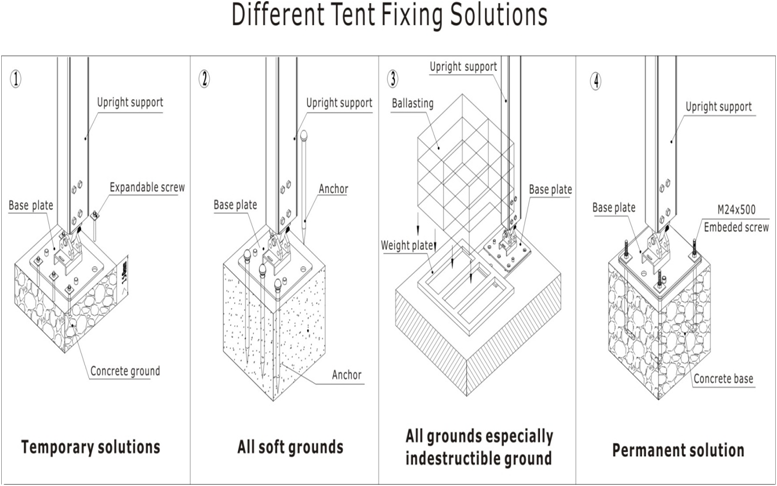 Different Tent Fixing Solutions

①

Upright support

Expandable screw

Base plate

Concrete ground

Temporary solutions

②

Upright support

Anchor

Base plate

Anchor

All soft grounds

③

Upright support

Ballasting

Base plate

Weight plate

All grounds especially indestructible ground

④

Upright support

Base plate

M24x500
Embeded screw

Concrete base

Permanent solution