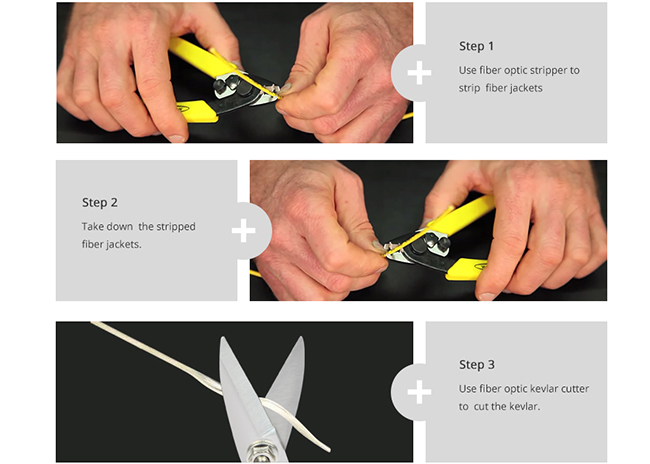 Step 1

Use fiber optic stripper to strip fiber jackets

Step 2

Take down the stripped fiber jackets.

Step 3

Use fiber optic kevlar cutter to cut the kevlar.