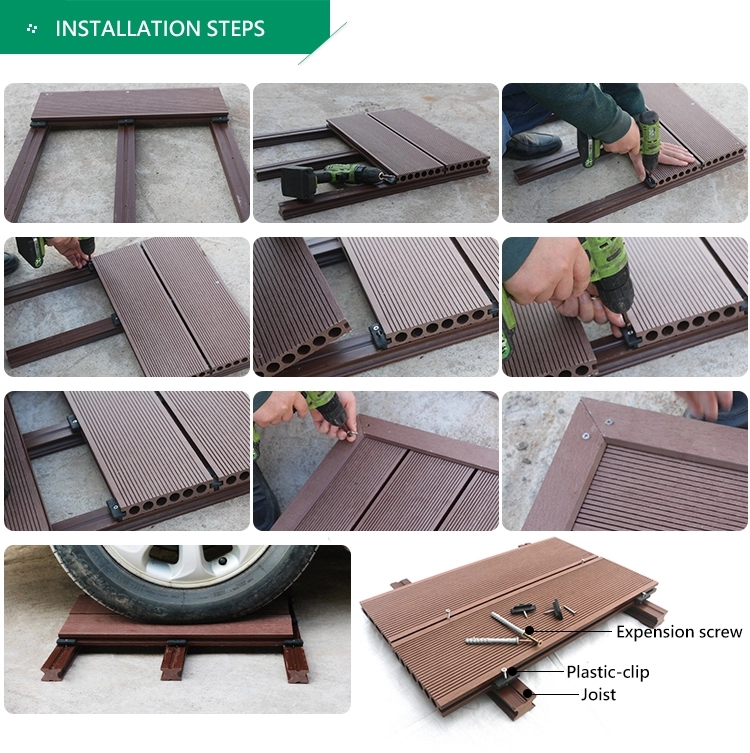 INSTALLATION STEPS

Expension screw

Plastic-clip

Joist