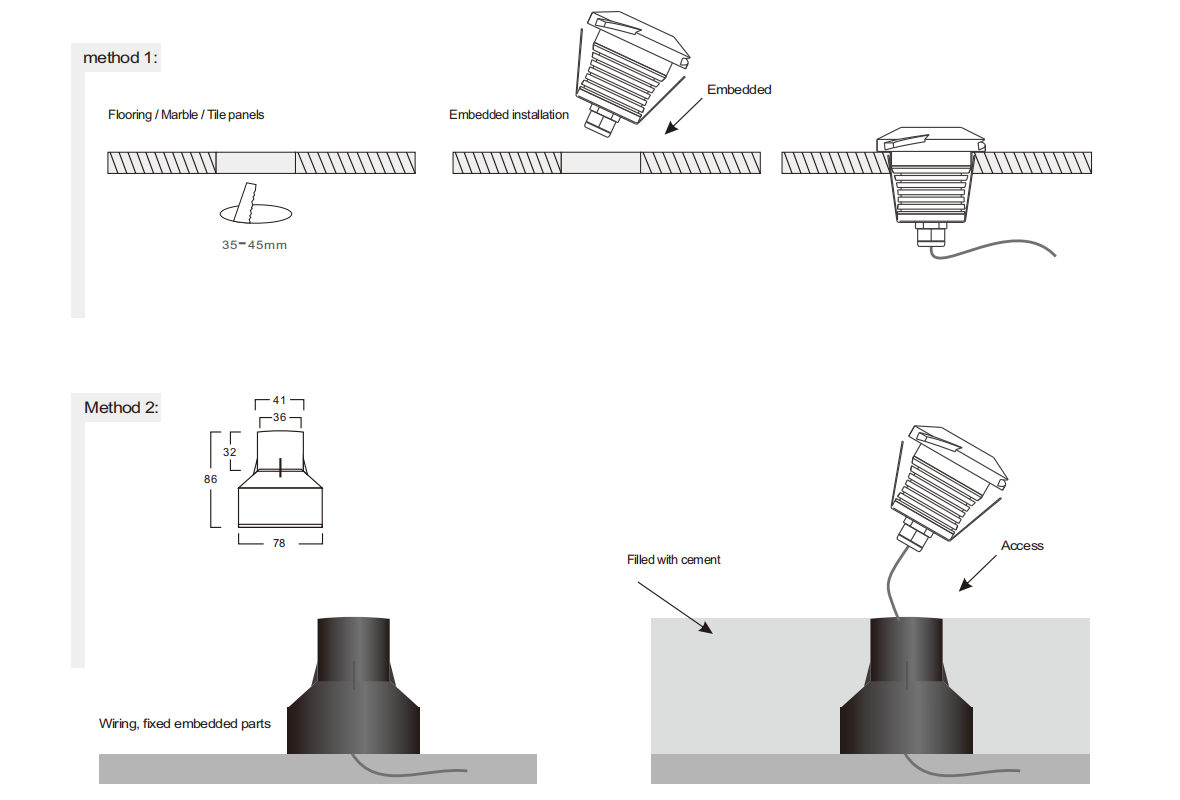 method 1:

Flooring / Marble / Tile panels

35-45mm

Embedded installation

Embedded

Method 2:

41
36
32
86
78

Wiring, fixed embedded parts

Filled with cement

Access