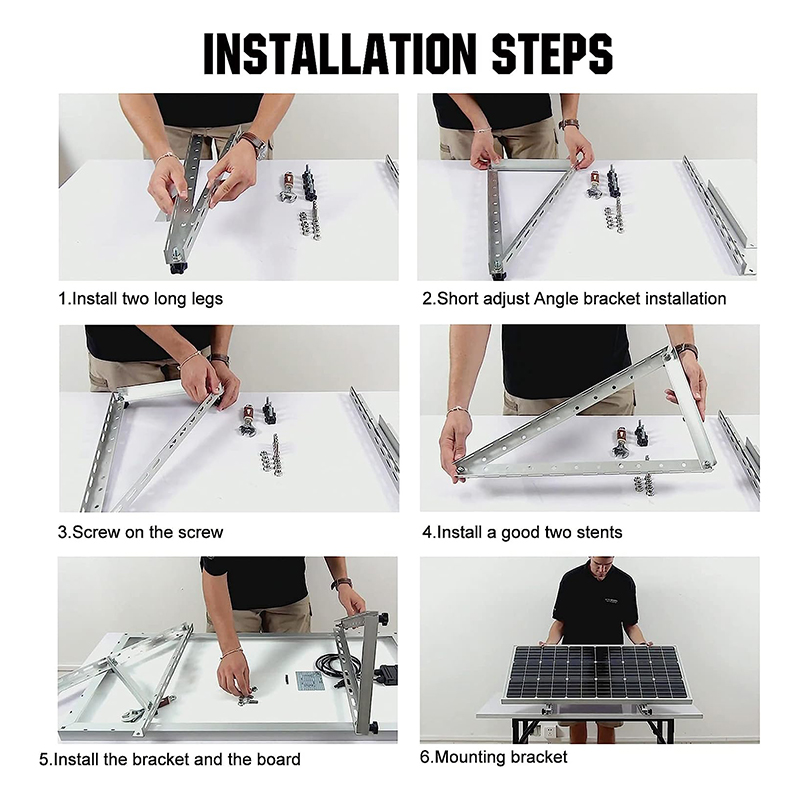 INSTALLATION STEPS

1.Install two long legs

2.Short adjust Angle bracket installation

3.Screw on the screw

4.Install a good two stents

5.Install the bracket and the board

6.Mounting bracket