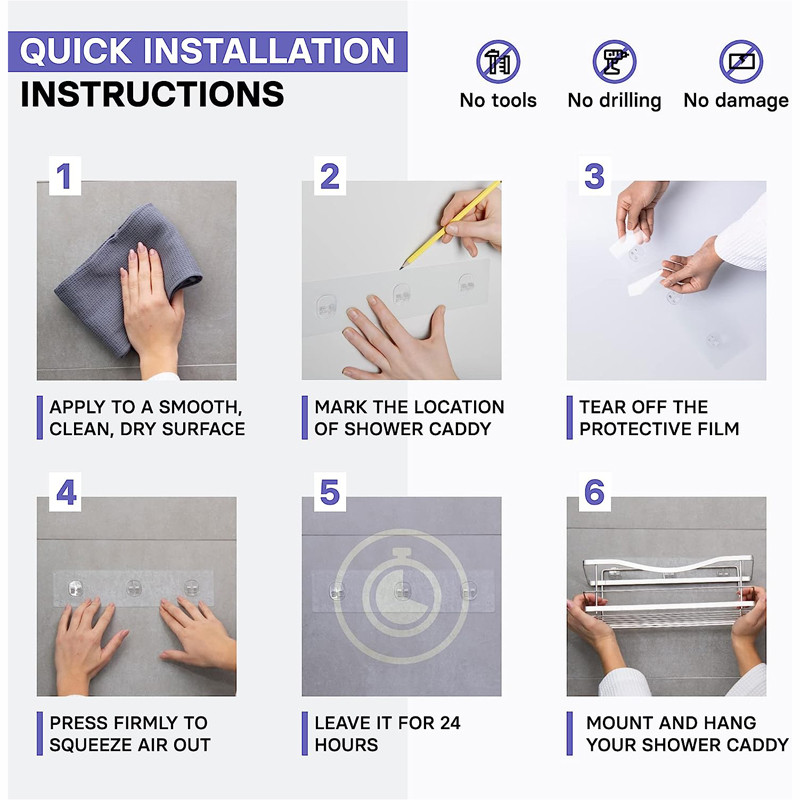 QUICK INSTALLATION
INSTRUCTIONS

No tools
No drilling
No damage

1
APPLY TO A SMOOTH, CLEAN, DRY SURFACE

2
MARK THE LOCATION OF SHOWER CADDY

3
TEAR OFF THE PROTECTIVE FILM

4
PRESS FIRMLY TO SQUEEZE AIR OUT

5
LEAVE IT FOR 24 HOURS

6
MOUNT AND HANG YOUR SHOWER CADDY