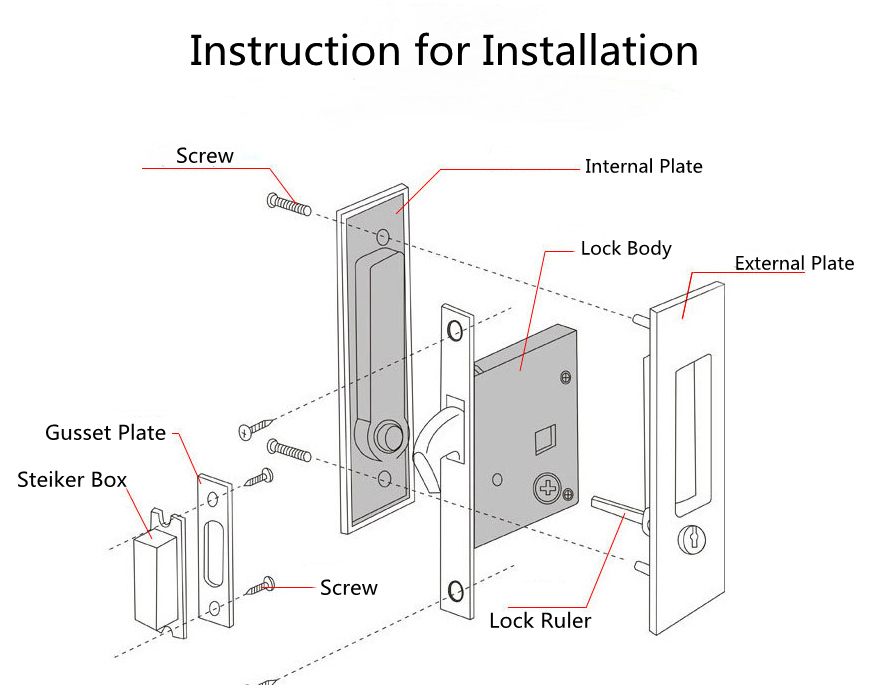 Instruction for Installation

Screw

Internal Plate

Lock Body

External Plate

Gusset Plate

Steiker Box

Screw

Lock Ruler