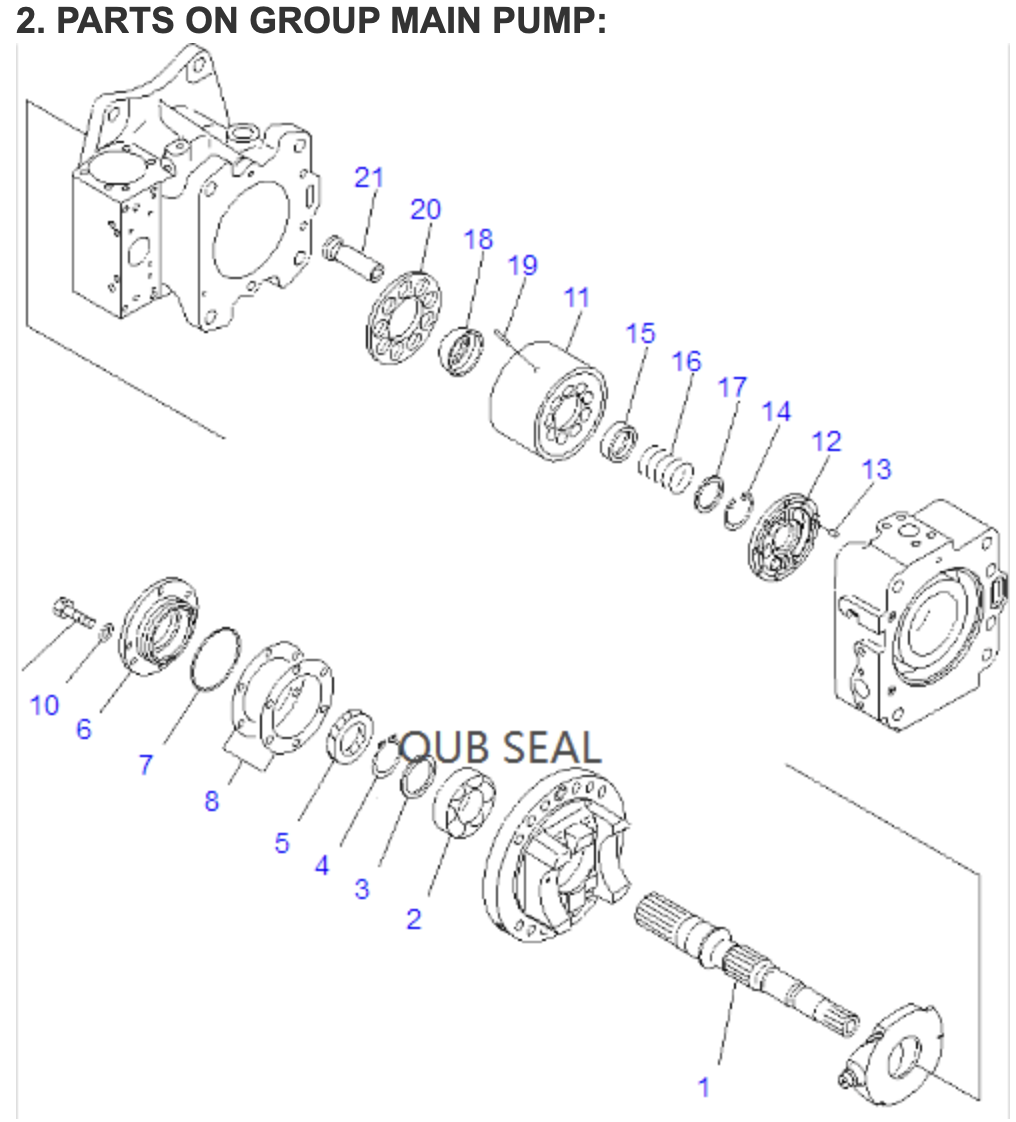 2. PARTS ON GROUP MAIN PUMP:

21
20
18
19
11
15
16
17
14
12
13
10
6
7
8
5
4
3
2
1
OUB SEAL