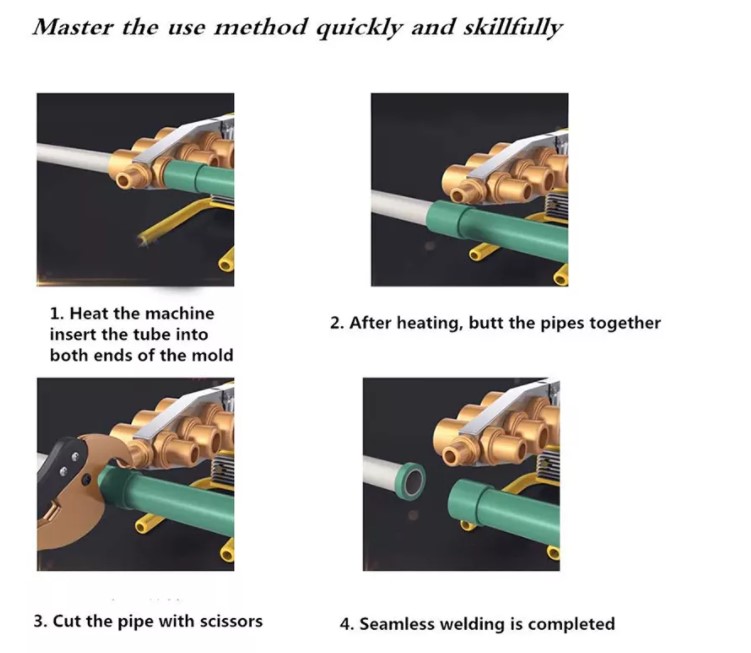 Master the use method quickly and skillfully

1. Heat the machine insert the tube into both ends of the mold

2. After heating, butt the pipes together

3. Cut the pipe with scissors

4. Seamless welding is completed