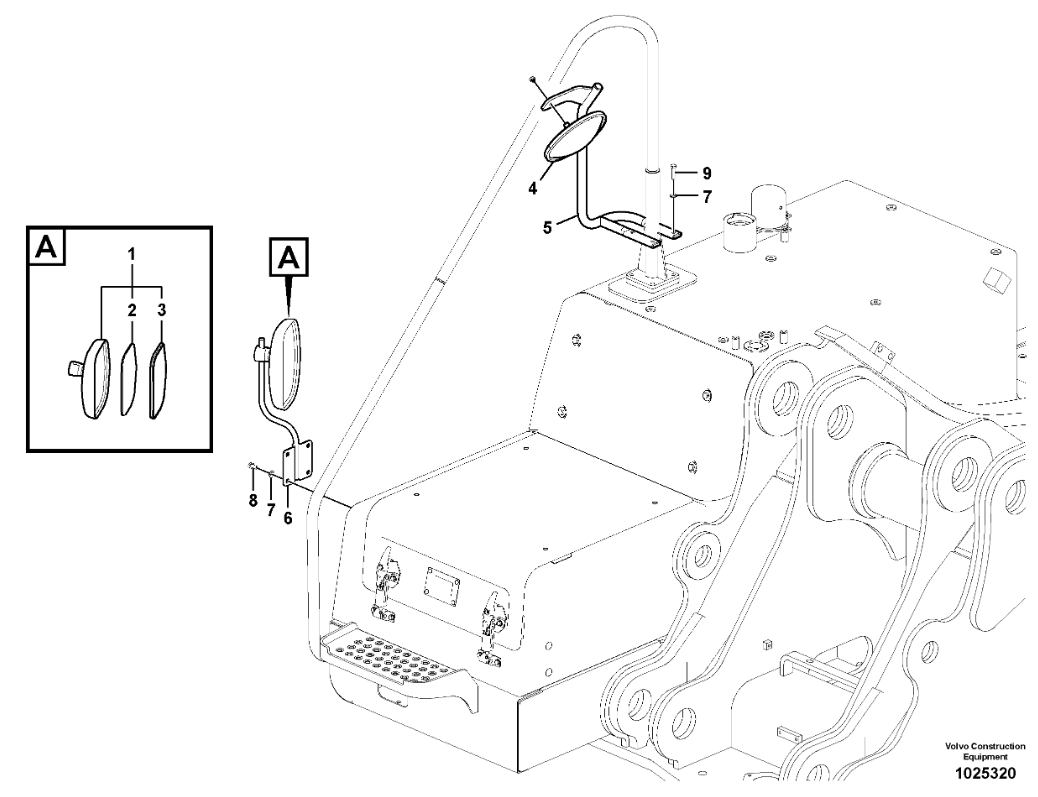 A
1
2
3
A
4
5
9
7
8
7
6
Volvo Construction Equipment
1025320