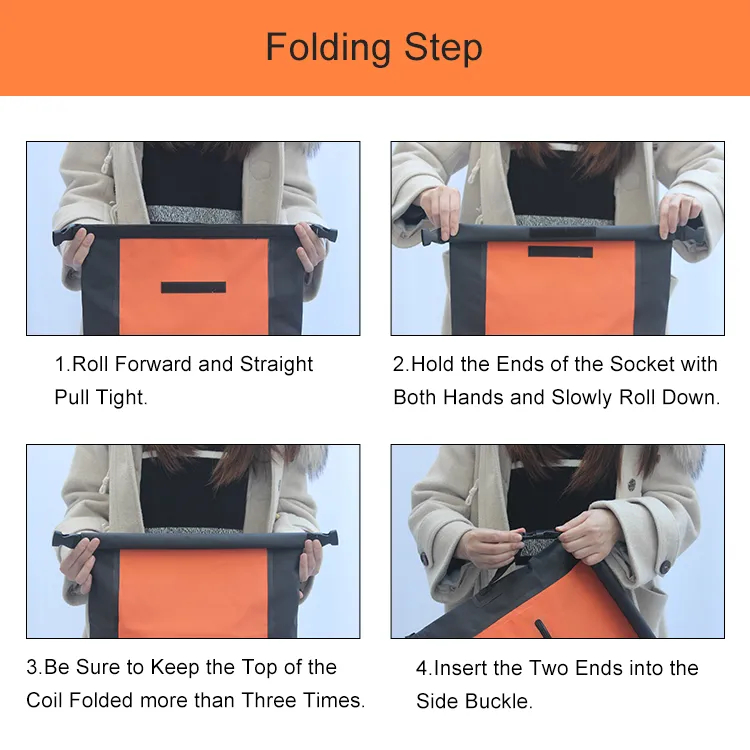 Folding Step

1.Roll Forward and Straight Pull Tight.

2.Hold the Ends of the Socket with Both Hands and Slowly Roll Down.

3.Be Sure to Keep the Top of the Coil Folded more than Three Times.

4.Insert the Two Ends into the Side Buckle.