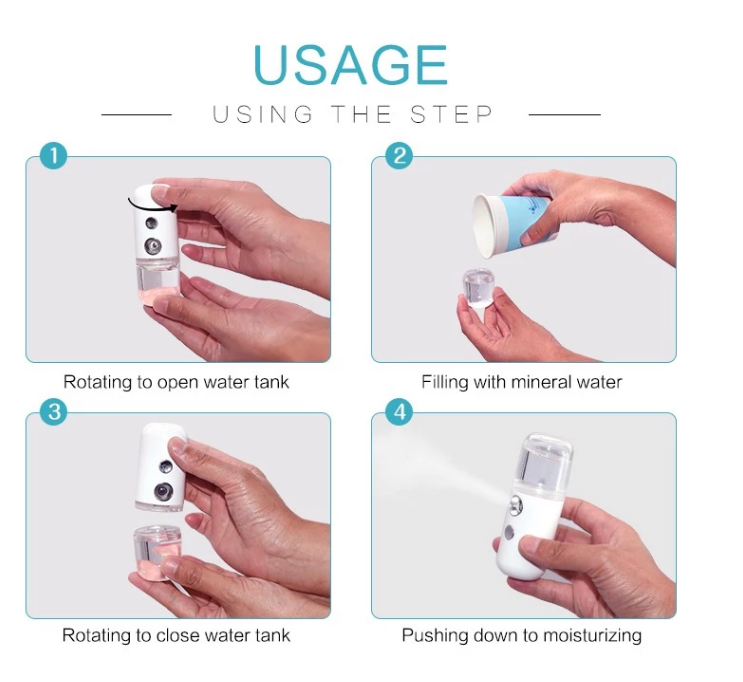 USAGE

USING THE STEP

1

Rotating to open water tank

2

Filling with mineral water

3

Rotating to close water tank

4

Pushing down to moisturizing