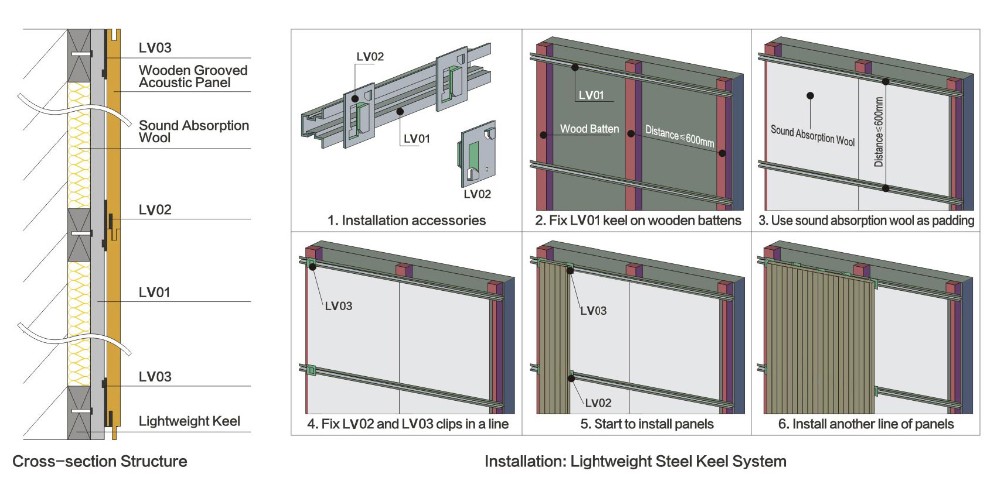 LV03
Wooden Grooved Acoustic Panel
Sound Absorption Wool
LV02
LV01
LV03
Lightweight Keel

Cross-section Structure

LV02
LV01
LV02
1. Installation accessories

LV01
Wood Batten
Distance ≤ 600mm
2. Fix LV01 keel on wooden battens

Sound Absorption Wool
Distance ≤ 600mm
3. Use sound absorption wool as padding

LV03
4. Fix LV02 and LV03 clips in a line

LV03
LV02
5. Start to install panels

6. Install another line of panels

Installation: Lightweight Steel Keel System