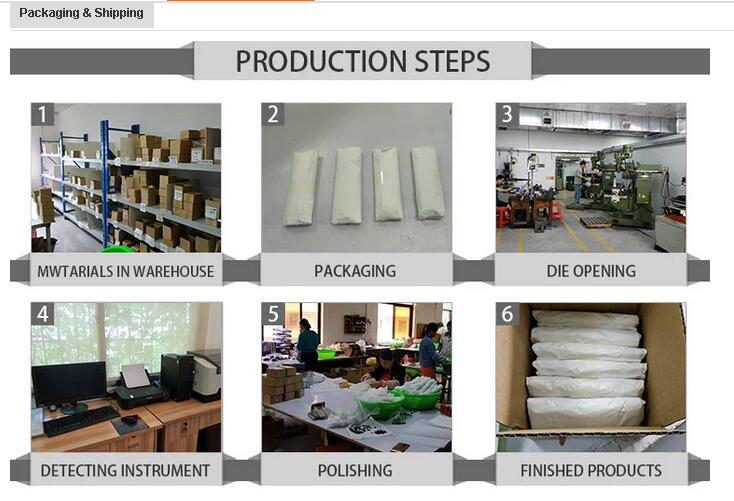 Packaging & Shipping

PRODUCTION STEPS

1
MWTARIALS IN WAREHOUSE

2
PACKAGING

3
DIE OPENING

4
DETECTING INSTRUMENT

5
POLISHING

6
FINISHED PRODUCTS