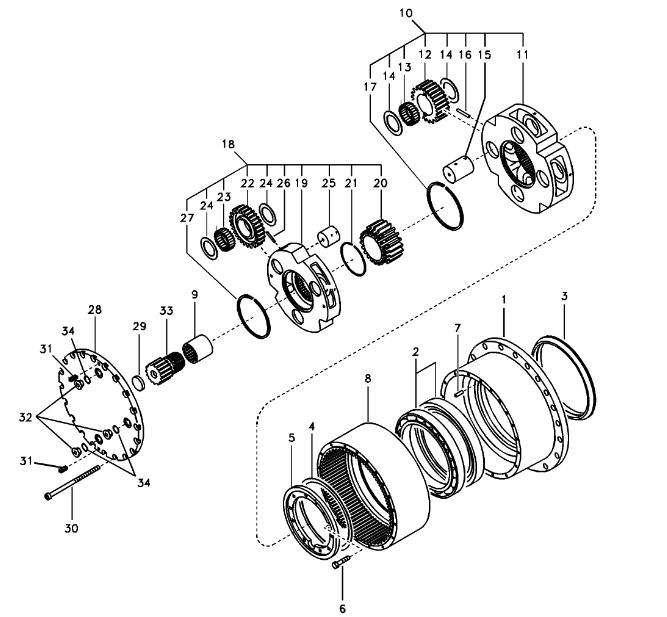 10
17
14
13
12
14
16
15
11
18
27
24
23
22
24
26
19
25
21
20
28
34
31
29
33
9
32
31
34
30
1
3
7
2
8
5
4
6