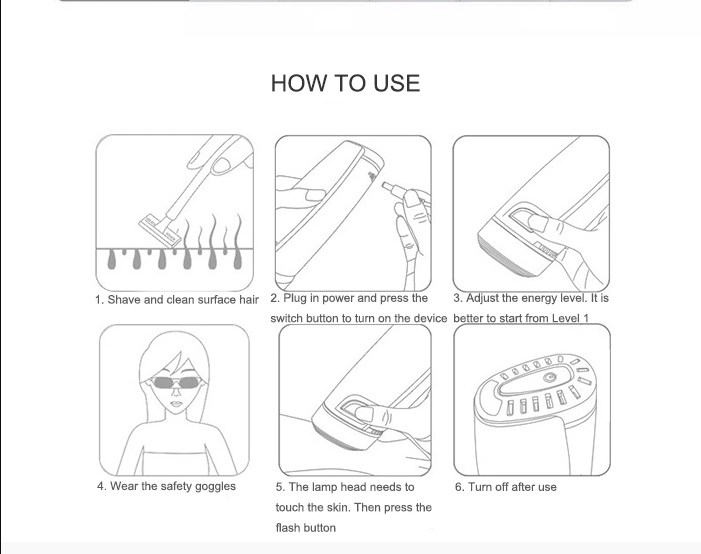 HOW TO USE

1. Shave and clean surface hair

2. Plug in power and press the switch button to turn on the device

3. Adjust the energy level. It is better to start from Level 1

4. Wear the safety goggles

5. The lamp head needs to touch the skin. Then press the flash button

6. Turn off after use