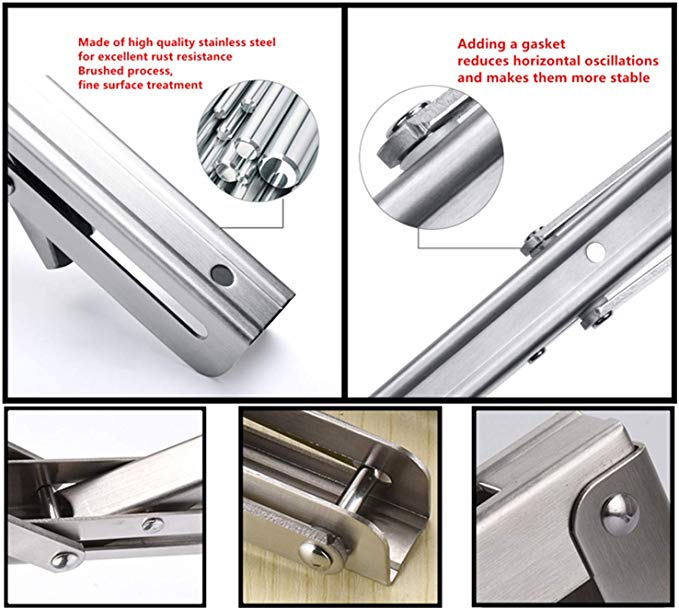 Made of high quality stainless steel for excellent rust resistance
Brushed process, fine surface treatment

Adding a gasket reduces horizontal oscillations and makes them more stable