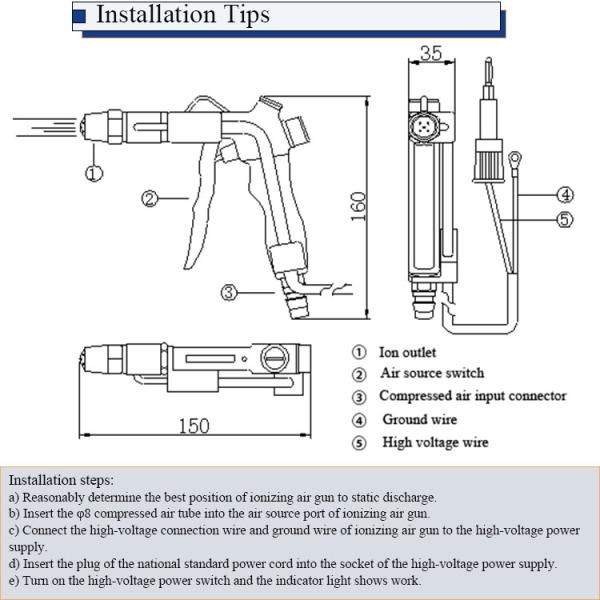 Installation Tips

35

①

②

160

③

④

⑤

150

① Ion outlet
② Air source switch
③ Compressed air input connector
④ Ground wire
⑤ High voltage wire

Installation steps:
a) Reasonably determine the best position of ionizing air gun to static discharge.
b) Insert the φ8 compressed air tube into the air source port of ionizing air gun.
c) Connect the high-voltage connection wire and ground wire of ionizing air gun to the high-voltage power supply.
d) Insert the plug of the national standard power cord into the socket of the high-voltage power supply.
e) Turn on the high-voltage power switch and the indicator light shows work.