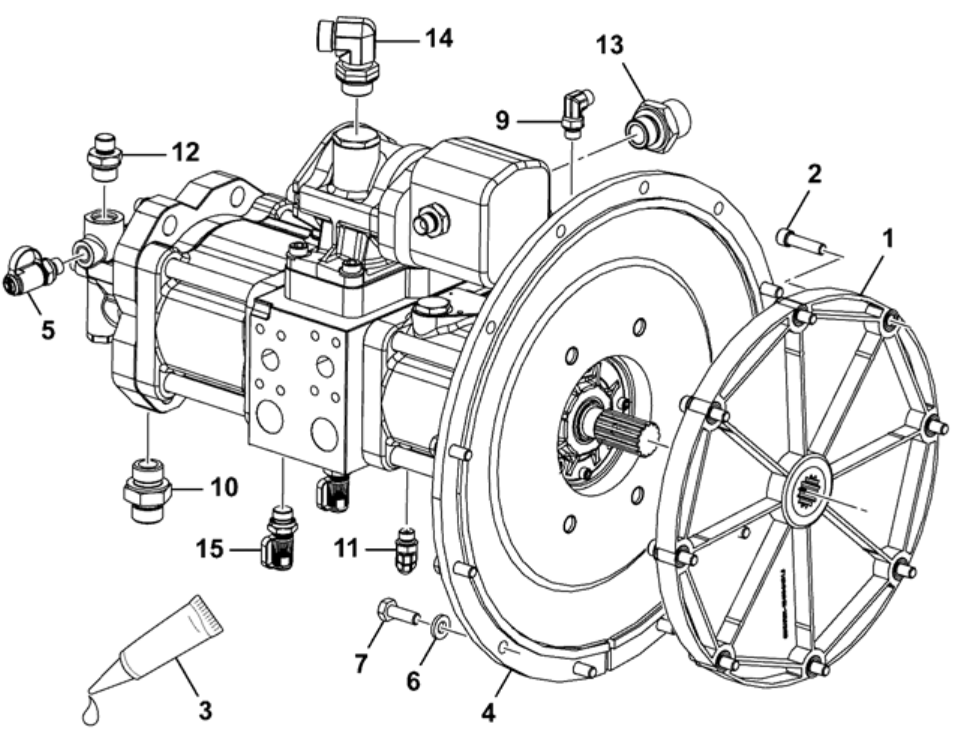 14
13
9
12
2
1
5
10
15
11
7
6
3
4