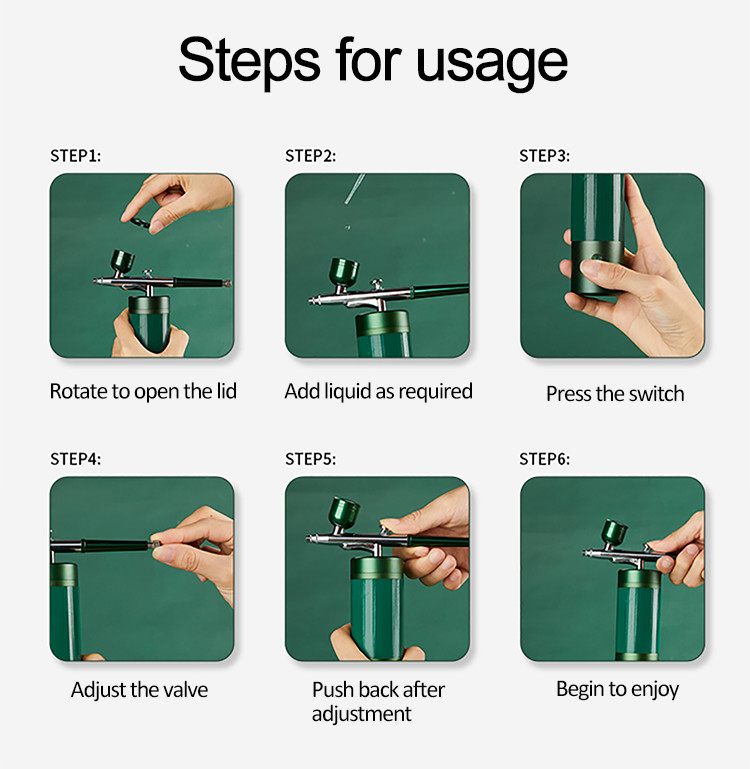 Steps for usage

STEP1:

Rotate to open the lid

STEP2:

Add liquid as required

STEP3:

Press the switch

STEP4:

Adjust the valve

STEP5:

Push back after adjustment

STEP6:

Begin to enjoy