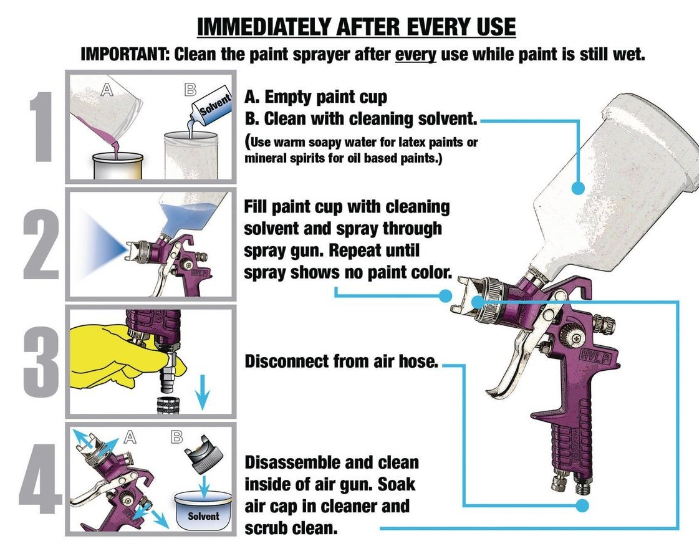 IMMEDIATELY AFTER EVERY USE

IMPORTANT: Clean the paint sprayer after every use while paint is still wet.

1

A B Solvent

A. Empty paint cup
B. Clean with cleaning solvent.
(Use warm soapy water for latex paints or mineral spirits for oil based paints.)

2

HVLP

Fill paint cup with cleaning solvent and spray through spray gun. Repeat until spray shows no paint color.

3

Disconnect from air hose.

4

A B Solvent

Disassemble and clean inside of air gun. Soak air cap in cleaner and scrub clean.

HVLP