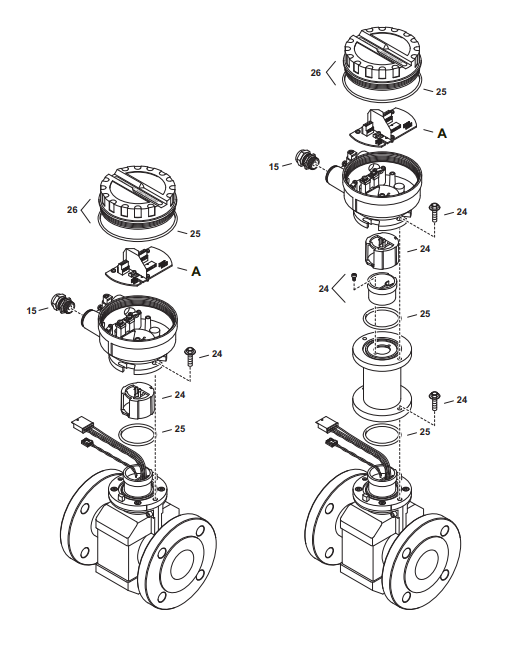 26
25
A
15
24
24
25

26
25
A
15
24
24
24
25
24
25