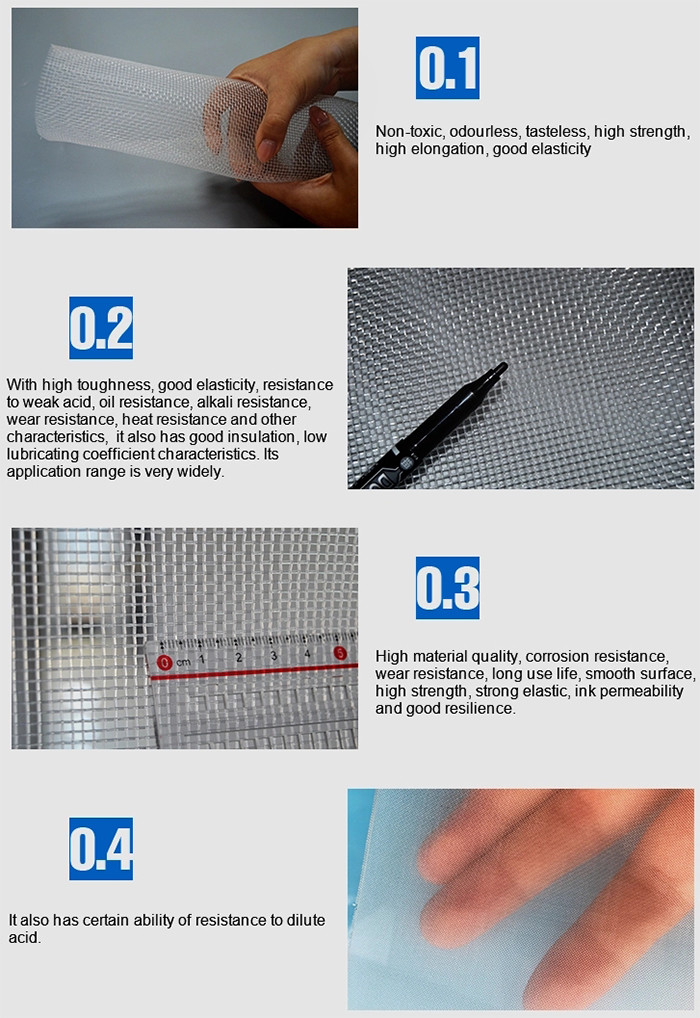 0.1

Non-toxic, odourless, tasteless, high strength, high elongation, good elasticity

0.2

With high toughness, good elasticity, resistance to weak acid, oil resistance, alkali resistance, wear resistance, heat resistance and other characteristics, it also has good insulation, low lubricating coefficient characteristics. Its application range is very widely.

0 cm 1 2 3 4 5

0.3

High material quality, corrosion resistance, wear resistance, long use life, smooth surface, high strength, strong elastic, ink permeability and good resilience.

0.4

It also has certain ability of resistance to dilute acid.