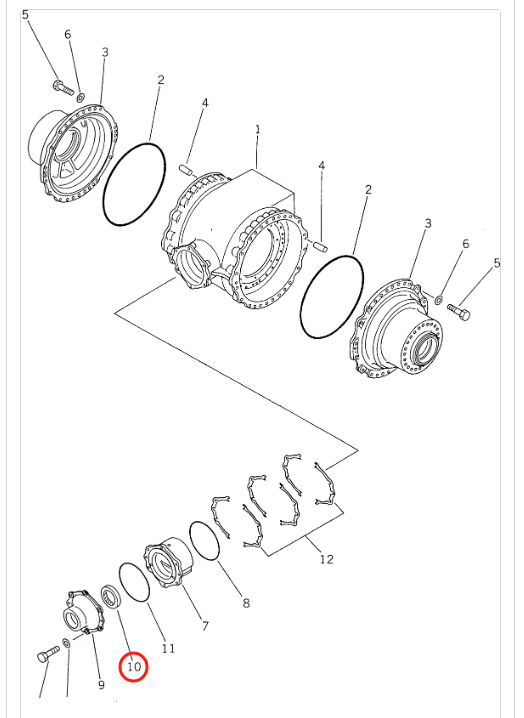 5
6
3
2
4
1
4
2
3
6
5
12
8
7
11
10
9