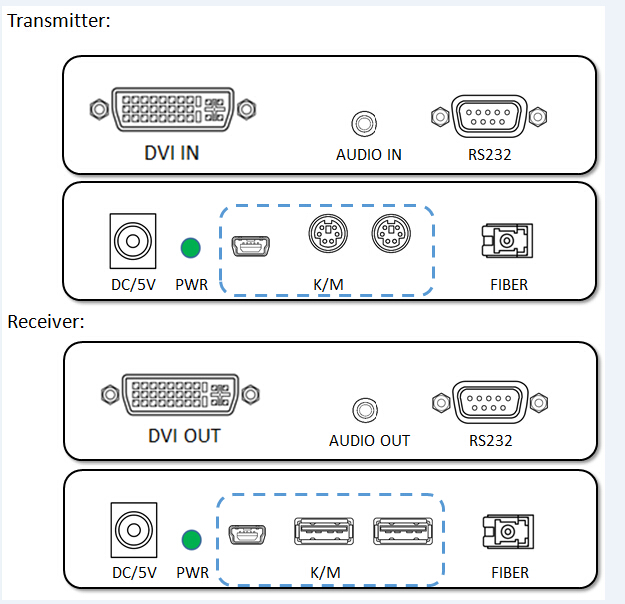 Transmitter:

DVI IN

AUDIO IN

RS232

DC/5V

PWR

K/M

FIBER

Receiver:

DVI OUT

AUDIO OUT

RS232

DC/5V

PWR

K/M

FIBER