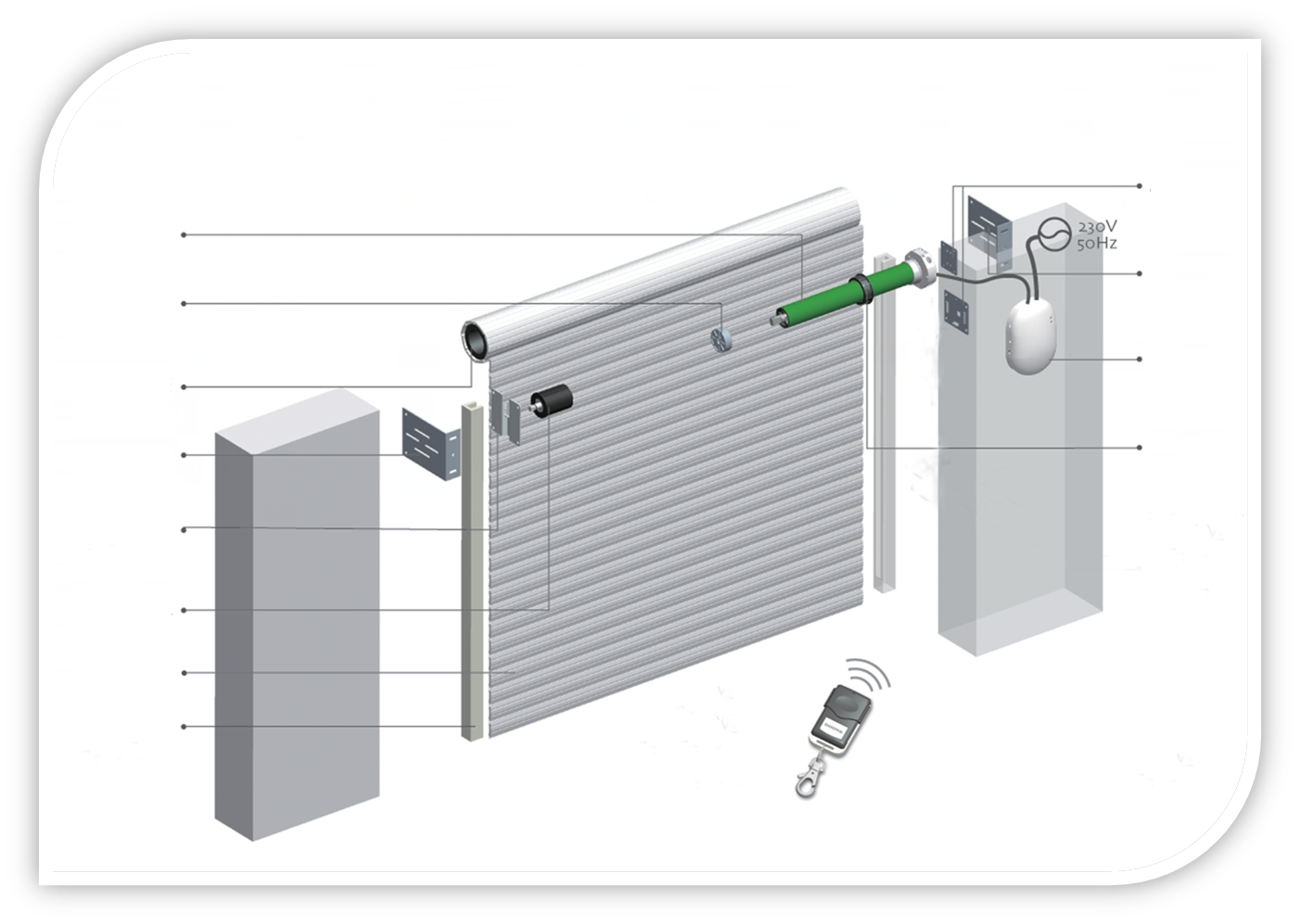 230V
50Hz