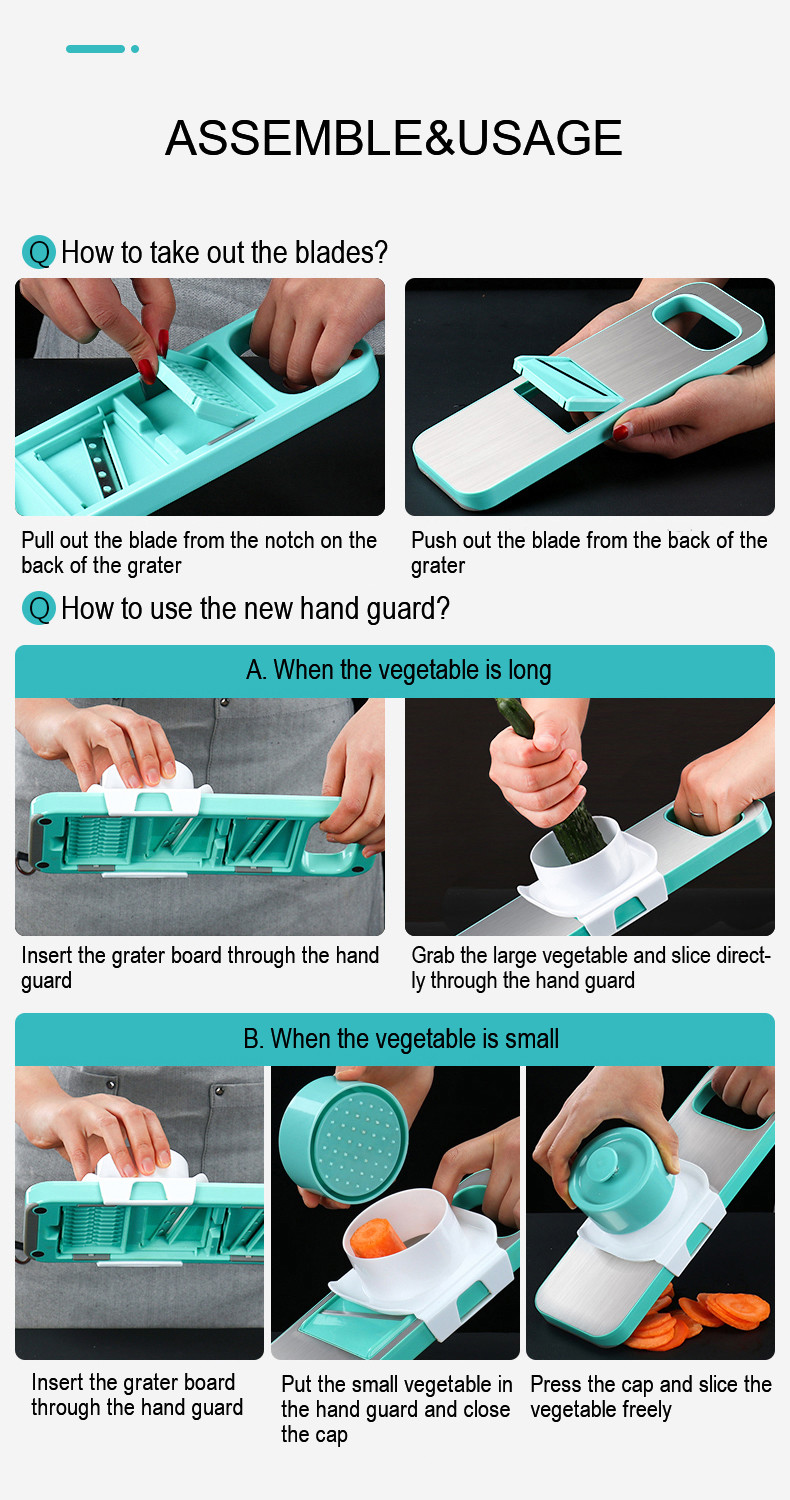 ASSEMBLE&USAGE

Q How to take out the blades?

Pull out the blade from the notch on the back of the grater

Push out the blade from the back of the grater

Q How to use the new hand guard?

A. When the vegetable is long

Insert the grater board through the hand guard

Grab the large vegetable and slice directly through the hand guard

B. When the vegetable is small

Insert the grater board through the hand guard

Put the small vegetable in the hand guard and close the cap

Press the cap and slice the vegetable freely