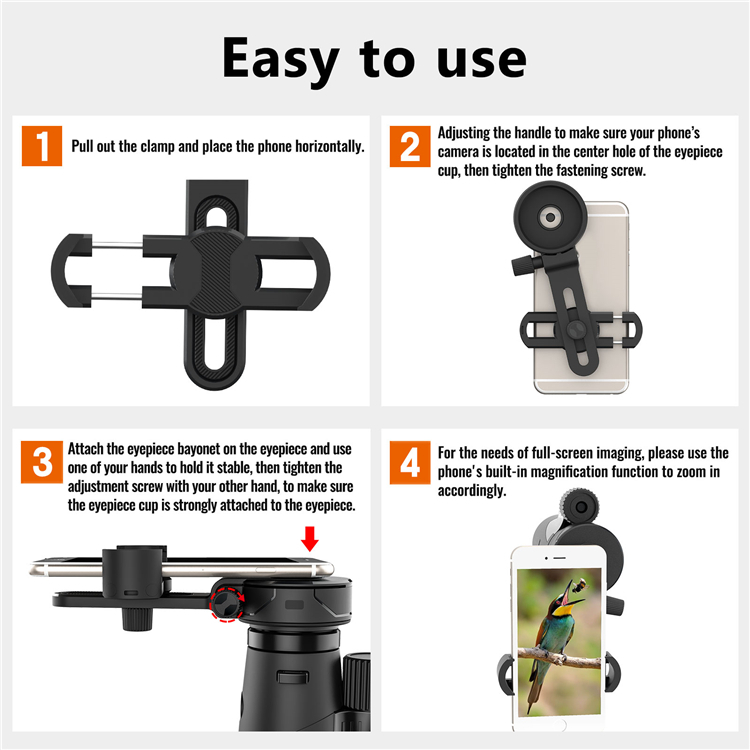 Easy to use

1 Pull out the clamp and place the phone horizontally.

2 Adjusting the handle to make sure your phone's camera is located in the center hole of the eyepiece cup, then tighten the fastening screw.

3 Attach the eyepiece bayonet on the eyepiece and use one of your hands to hold it stable, then tighten the adjustment screw with your other hand, to make sure the eyepiece cup is strongly attached to the eyepiece.

4 For the needs of full-screen imaging, please use the phone's built-in magnification function to zoom in accordingly.