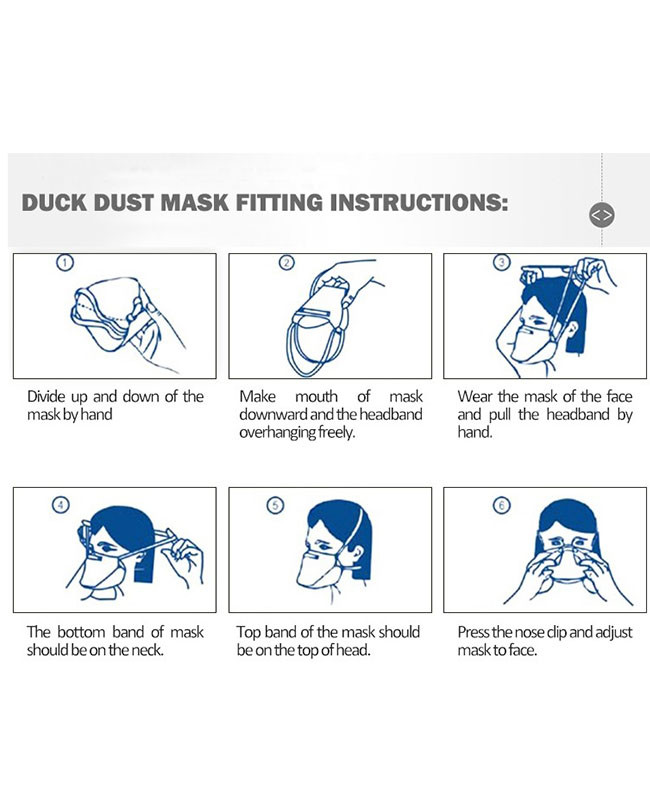 DUCK DUST MASK FITTING INSTRUCTIONS:

1

Divide up and down of the mask by hand

2

Make mouth of mask downward and the headband overhanging freely.

3

Wear the mask of the face and pull the headband by hand.

4

The bottom band of mask should be on the neck.

5

Top band of the mask should be on the top of head.

6

Press the nose clip and adjust mask to face.