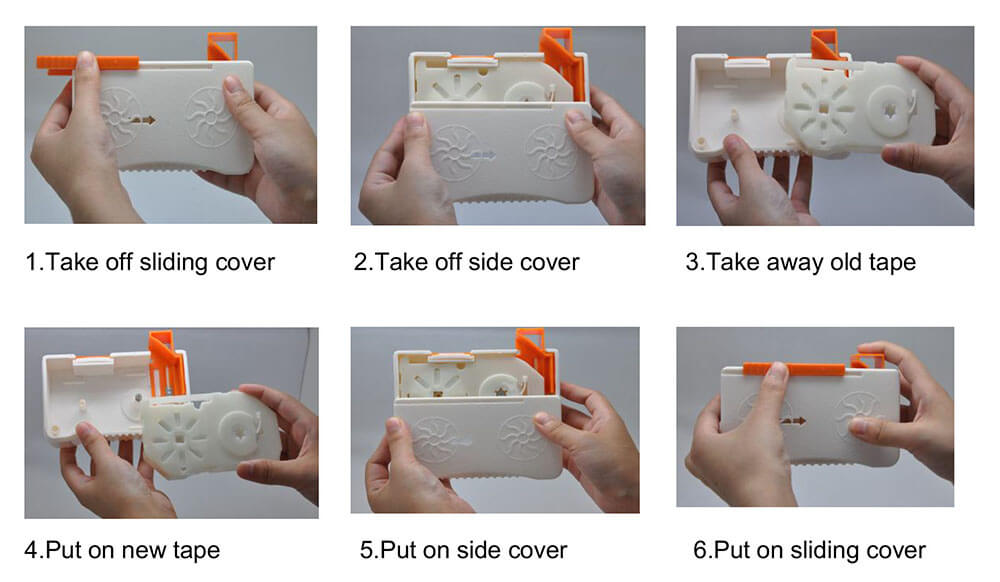 1.Take off sliding cover

2.Take off side cover

3.Take away old tape

4.Put on new tape

5.Put on side cover

6.Put on sliding cover