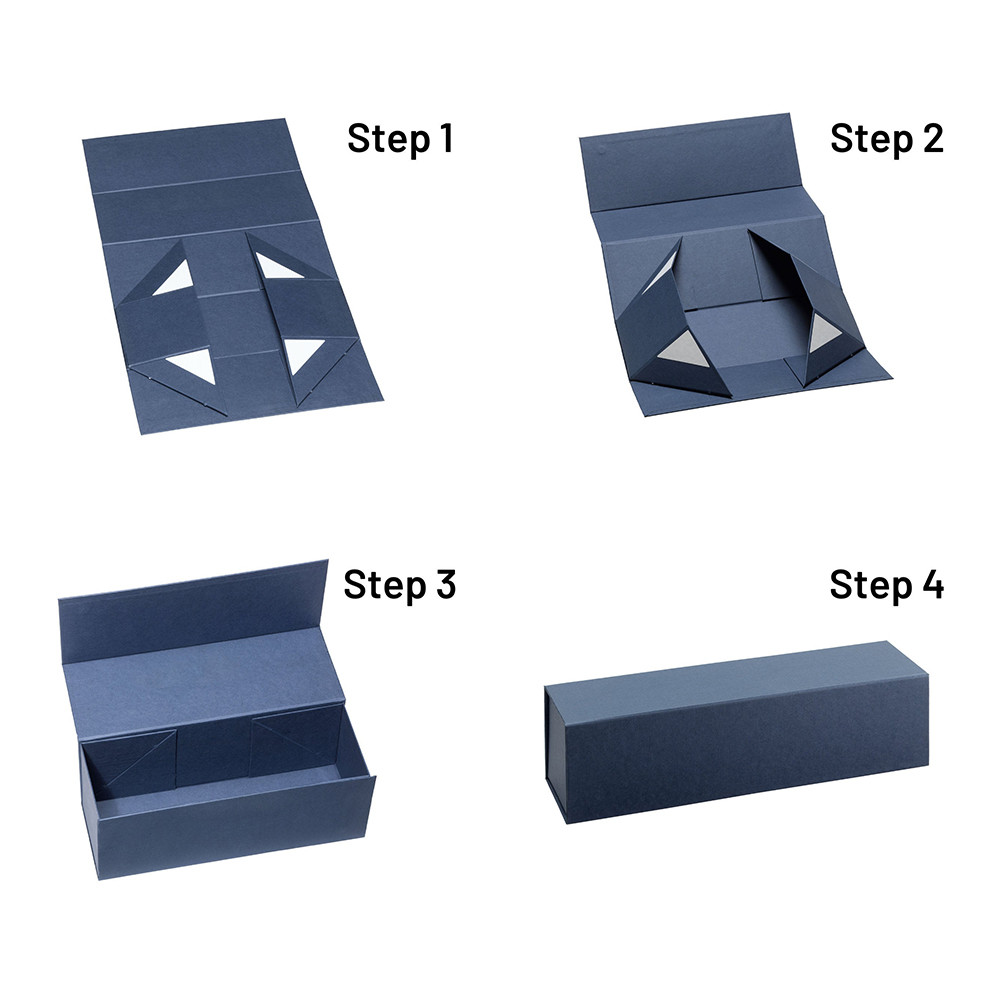 Step 1

Step 2

Step 3

Step 4