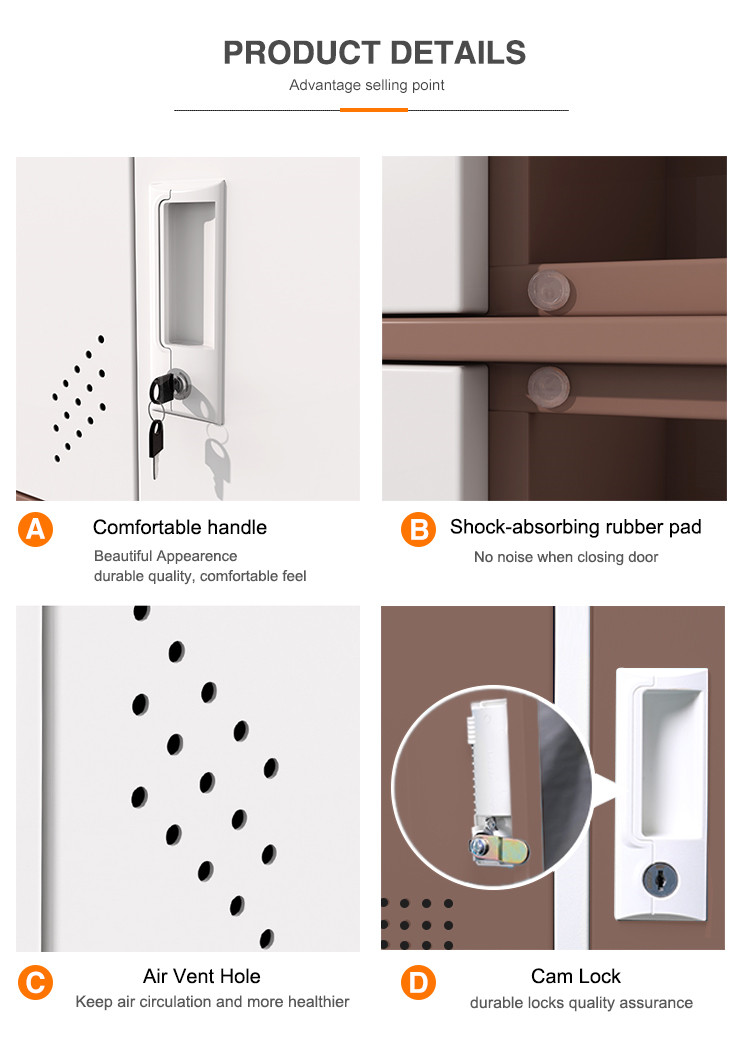 PRODUCT DETAILS

Advantage selling point

A Comfortable handle

Beautiful Appearence
durable quality, comfortable feel

B Shock-absorbing rubber pad

No noise when closing door

C Air Vent Hole

Keep air circulation and more healthier

D Cam Lock

durable locks quality assurance