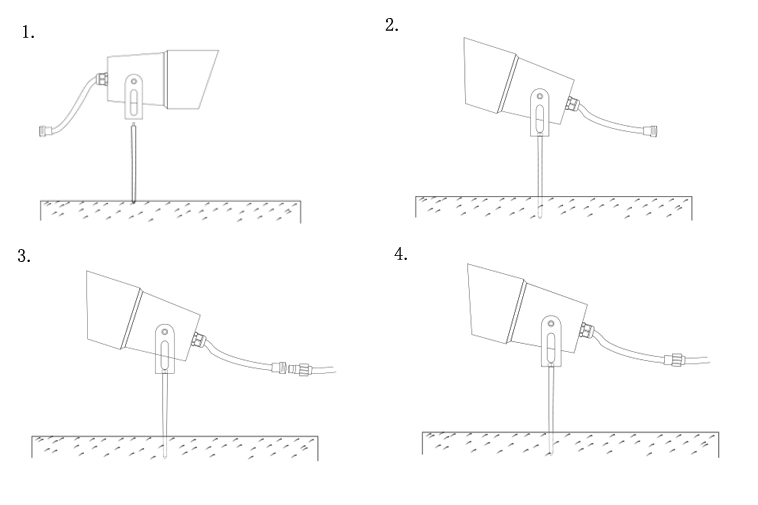 1.

2.

3.

4.