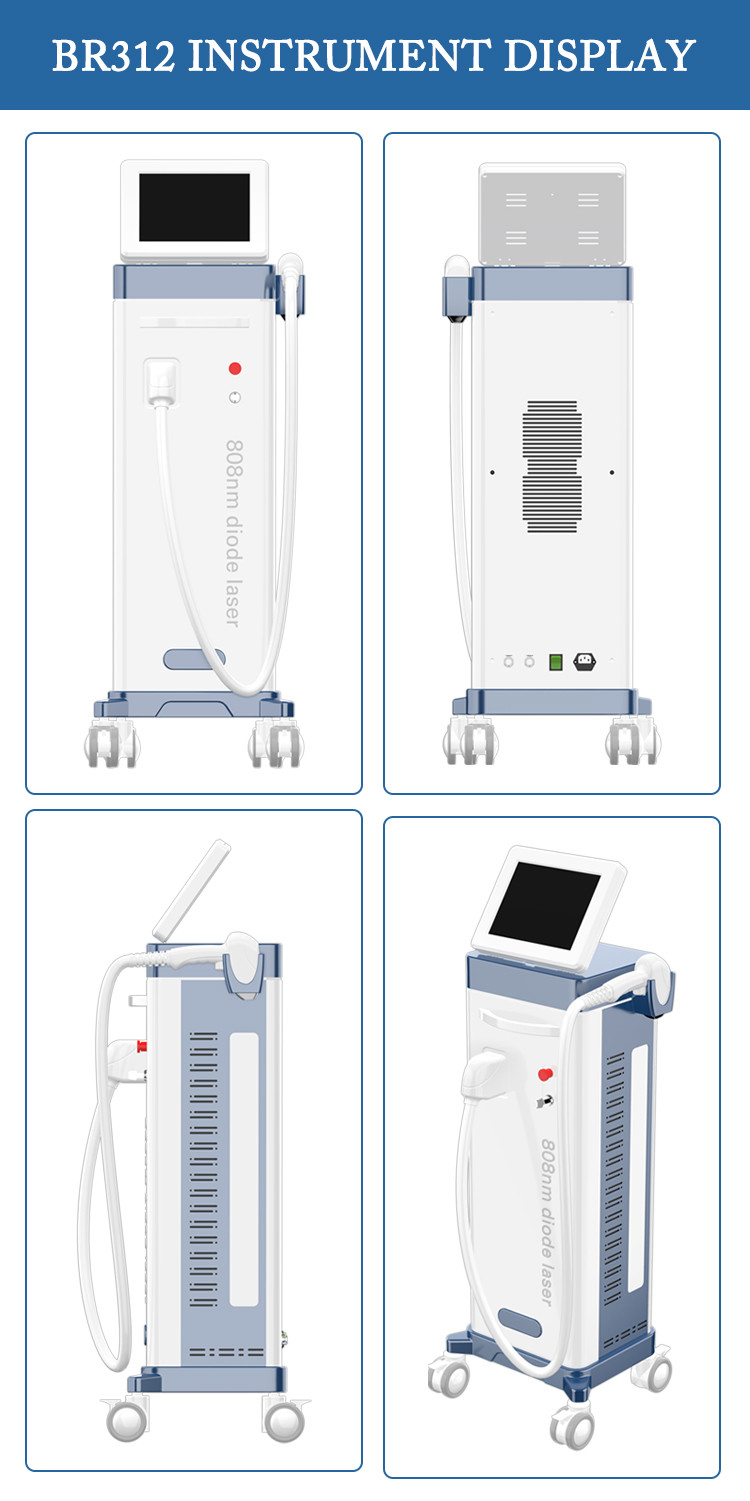 BR312 INSTRUMENT DISPLAY

808nm diode laser

808nm diode laser