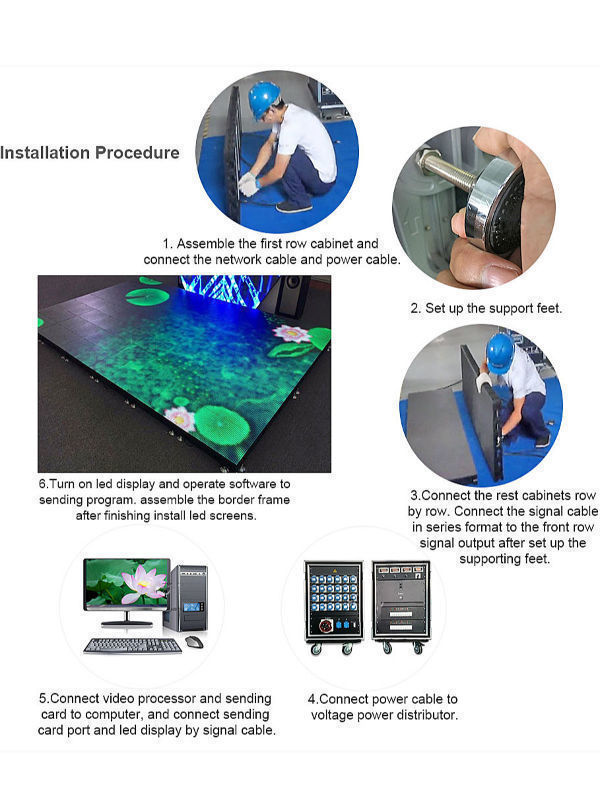 Installation Procedure

1. Assemble the first row cabinet and connect the network cable and power cable.

2. Set up the support feet.

6.Turn on led display and operate software to sending program. assemble the border frame after finishing install led screens.

3.Connect the rest cabinets row by row. Connect the signal cable in series format to the front row signal output after set up the supporting feet.

5.Connect video processor and sending card to computer, and connect sending card port and led display by signal cable.

4.Connect power cable to voltage power distributor.