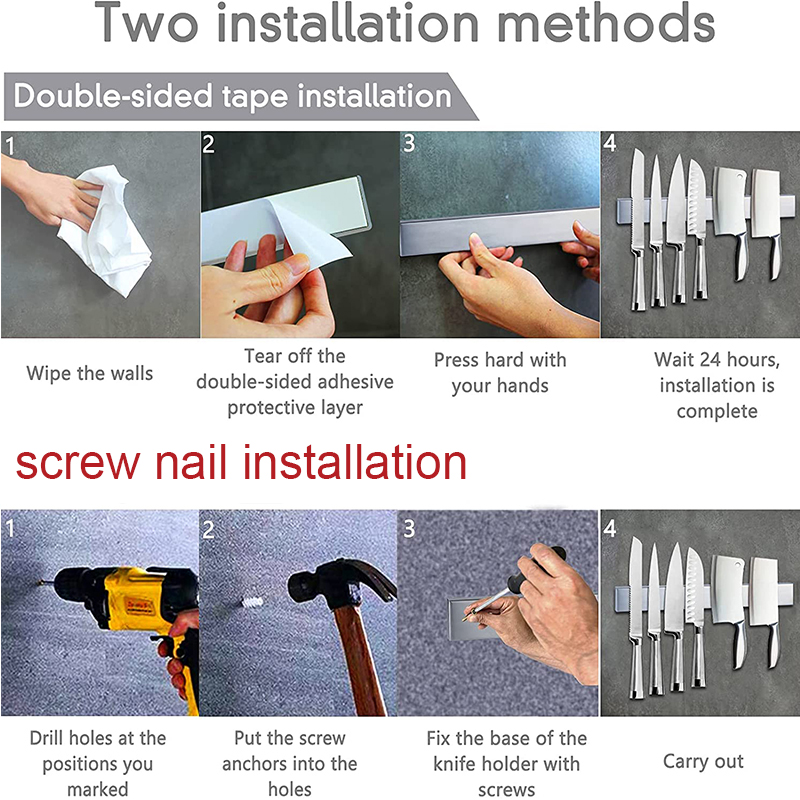 Two installation methods

Double-sided tape installation

1

Wipe the walls

2

Tear off the double-sided adhesive protective layer

3

Press hard with your hands

4

Wait 24 hours, installation is complete

screw nail installation

1

Drill holes at the positions you marked

2

Put the screw anchors into the holes

3

Fix the base of the knife holder with screws

4

Carry out