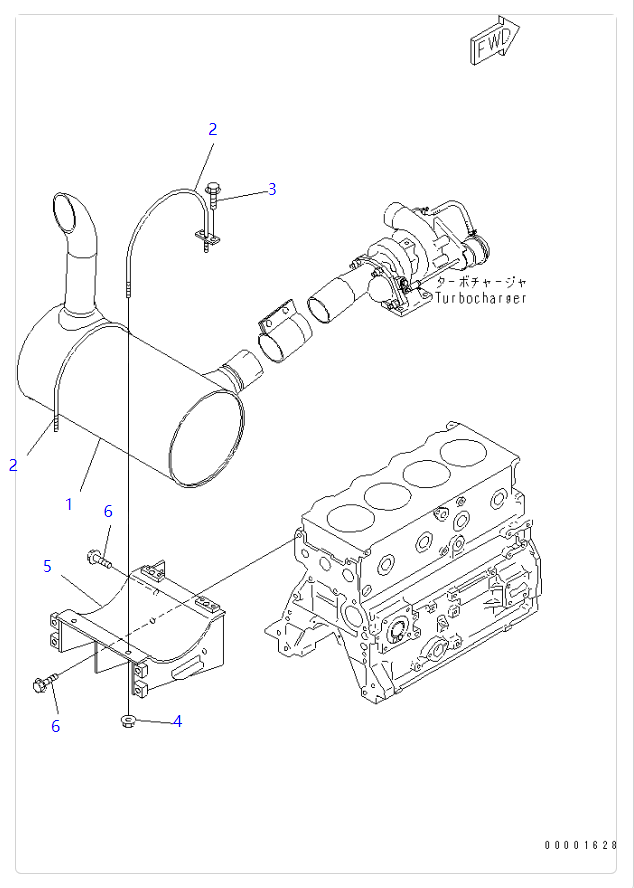 FWD

2

3

ターボチャージャ
Turbocharger

2

1

6

5

6

4

00001628