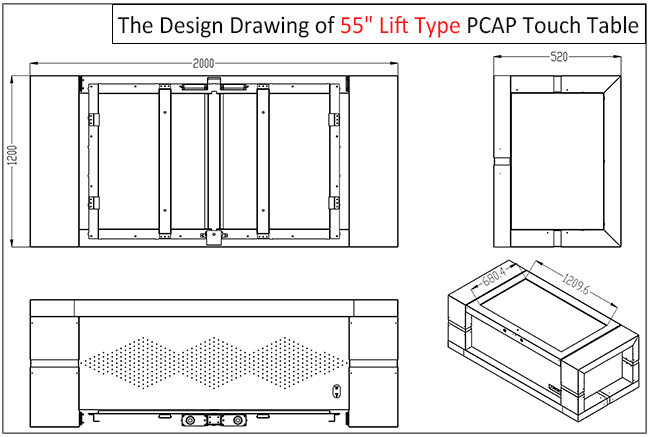 The Design Drawing of 55" Lift Type PCAP Touch Table

2000

1200

520

680.4

1209.6