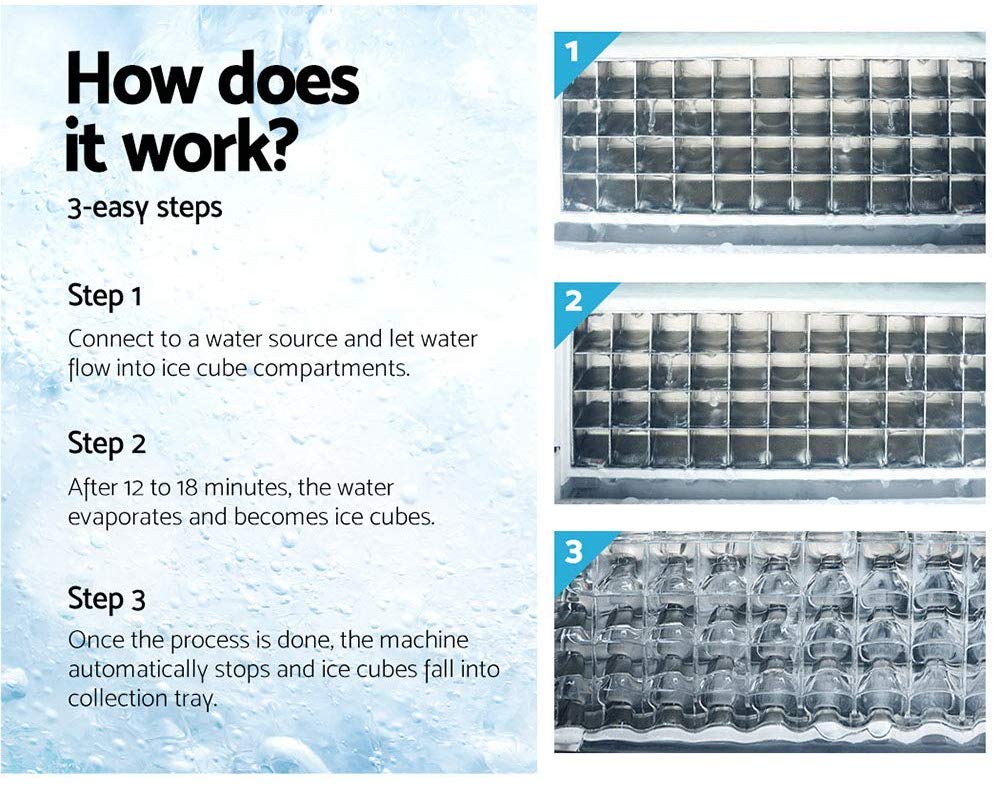 How does it work?
3-easy steps

Step 1
Connect to a water source and let water flow into ice cube compartments.

Step 2
After 12 to 18 minutes, the water evaporates and becomes ice cubes.

Step 3
Once the process is done, the machine automatically stops and ice cubes fall into collection tray.

1

2

3