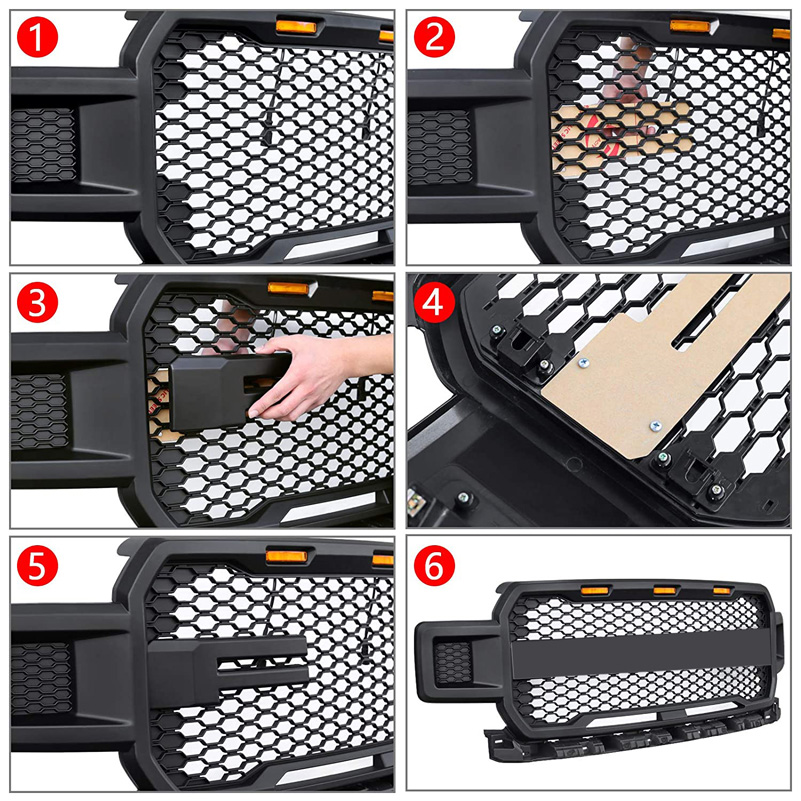 1
2
3
4
5
6