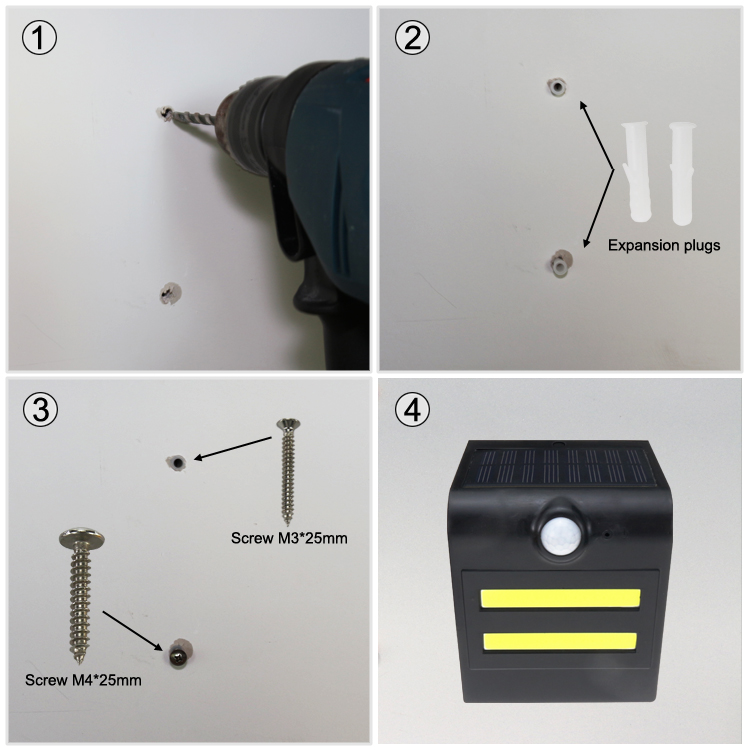 ①

②

Expansion plugs

③

Screw M3*25mm

Screw M4*25mm

④