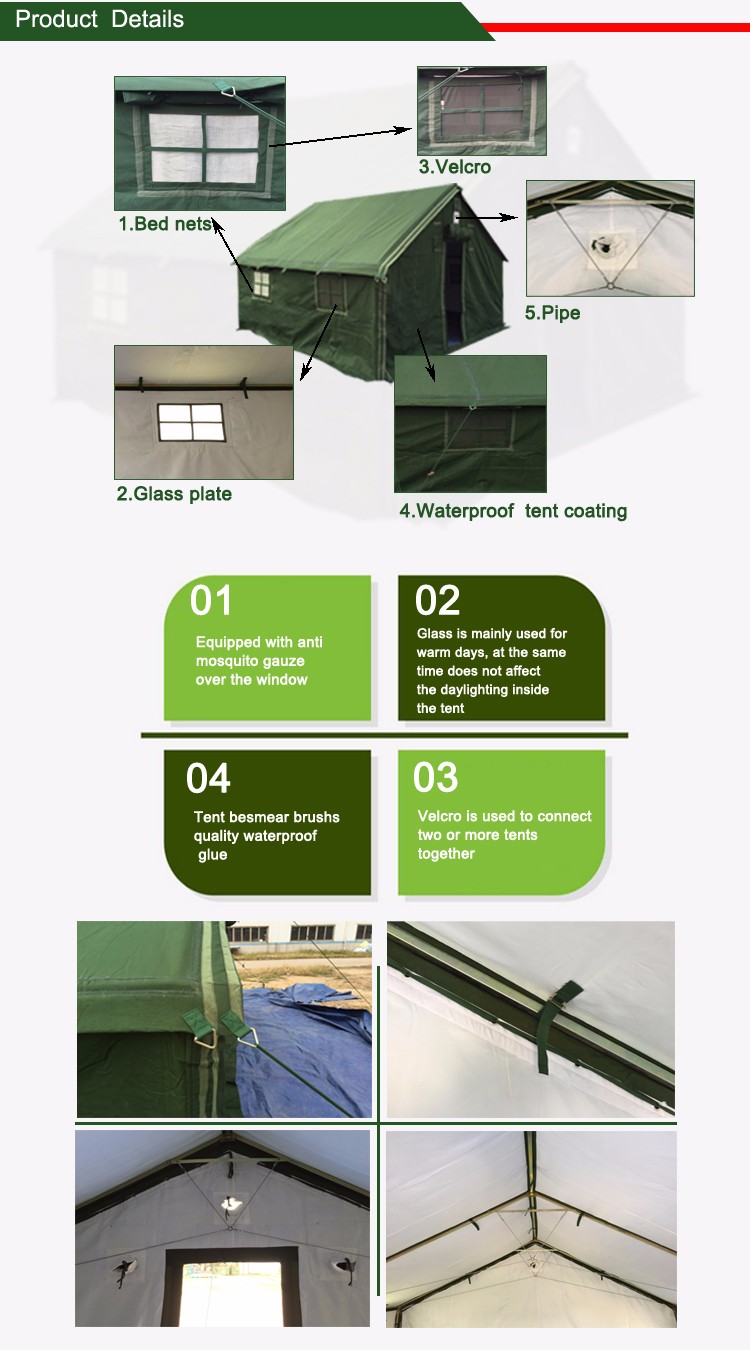 Product Details

1.Bed nets

3.Velcro

5.Pipe

2.Glass plate

4.Waterproof tent coating

01
Equipped with anti mosquito gauze over the window

02
Glass is mainly used for warm days, at the same time does not affect the daylighting inside the tent

04
Tent besmear brushs quality waterproof glue

03
Velcro is used to connect two or more tents together