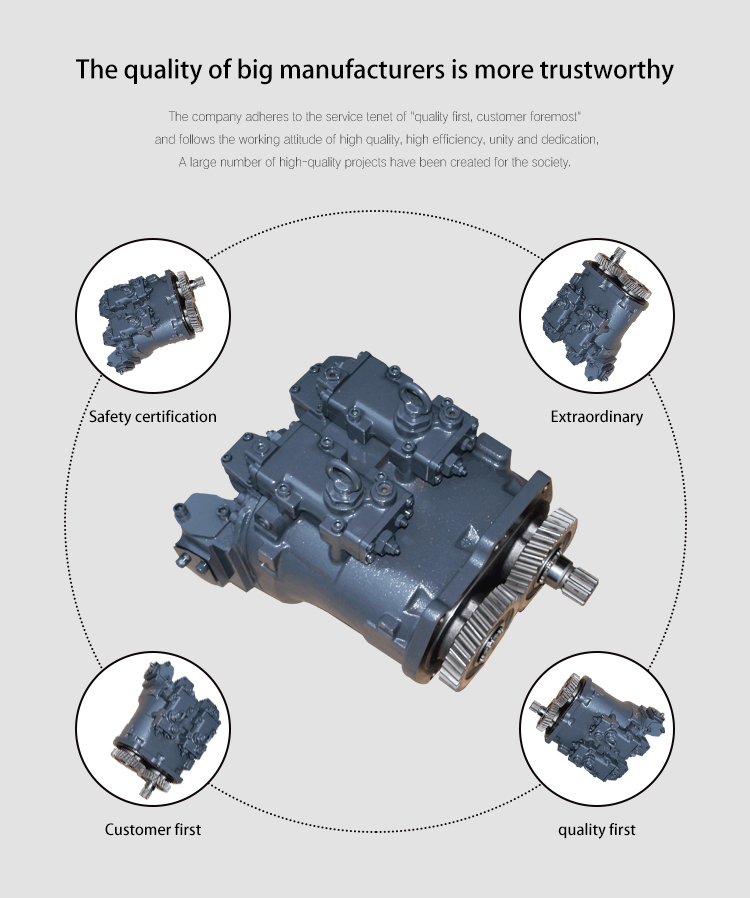 The quality of big manufacturers is more trustworthy

The company adheres to the service tenet of "quality first, customer foremost" and follows the working attitude of high quality, high efficiency, unity and dedication, A large number of high-quality projects have been created for the society.

Safety certification

Extraordinary

Customer first

quality first