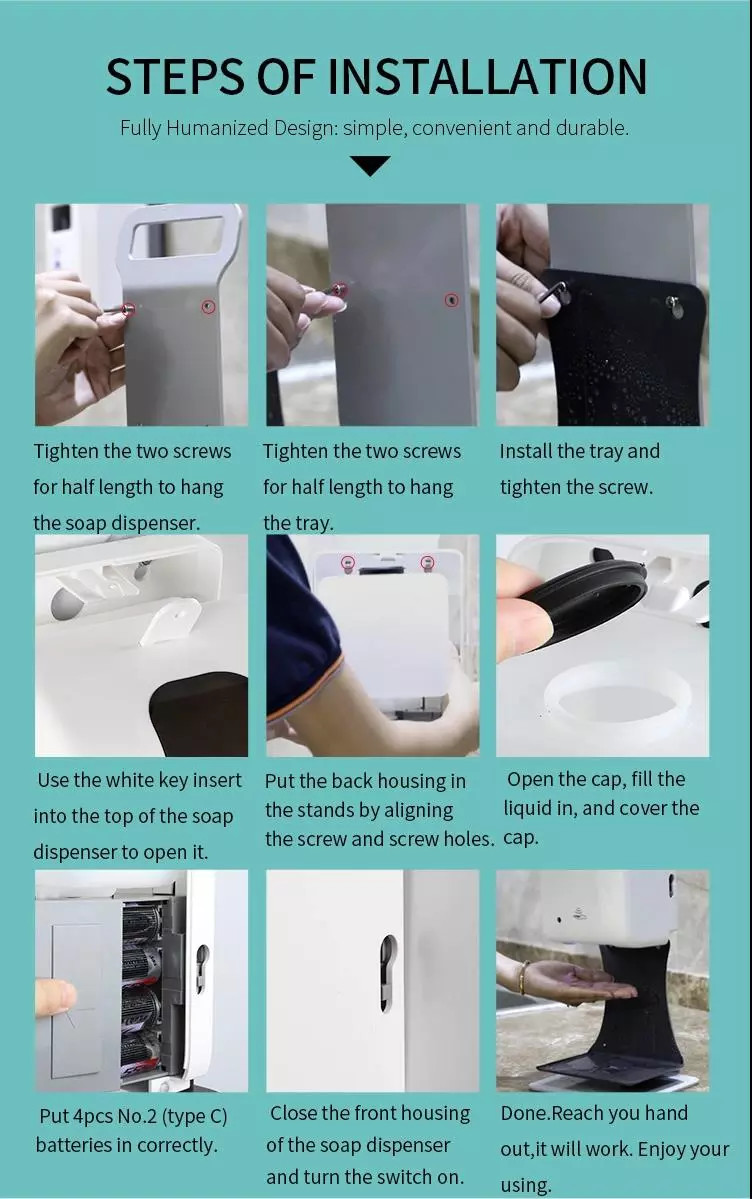 STEPS OF INSTALLATION

Fully Humanized Design: simple, convenient and durable.

Tighten the two screws for half length to hang the soap dispenser.

Tighten the two screws for half length to hang the tray.

Install the tray and tighten the screw.

Use the white key insert into the top of the soap dispenser to open it.

Put the back housing in the stands by aligning the screw and screw holes.

Open the cap, fill the liquid in, and cover the cap.

Put 4pcs No.2 (type C) batteries in correctly.

Close the front housing of the soap dispenser and turn the switch on.

Done.Reach you hand out,it will work. Enjoy your using.