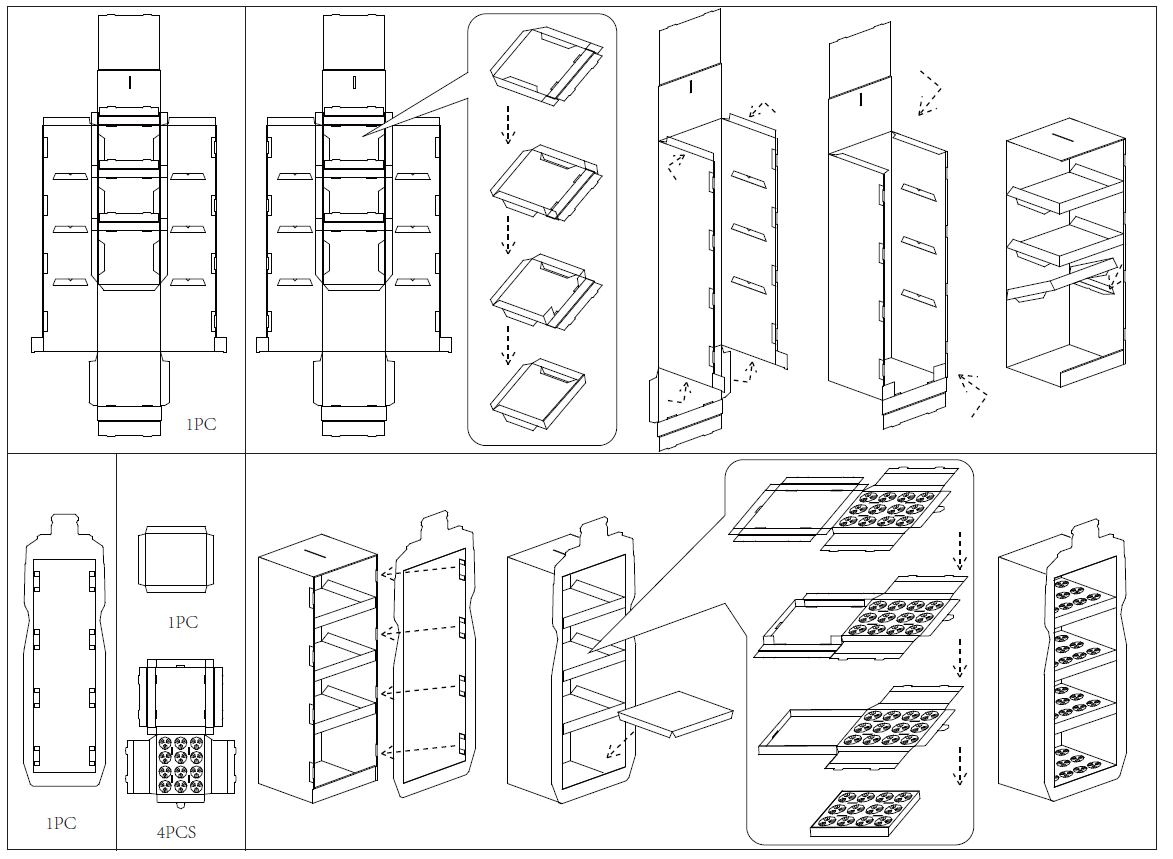 1PC

1PC

1PC

4PCS